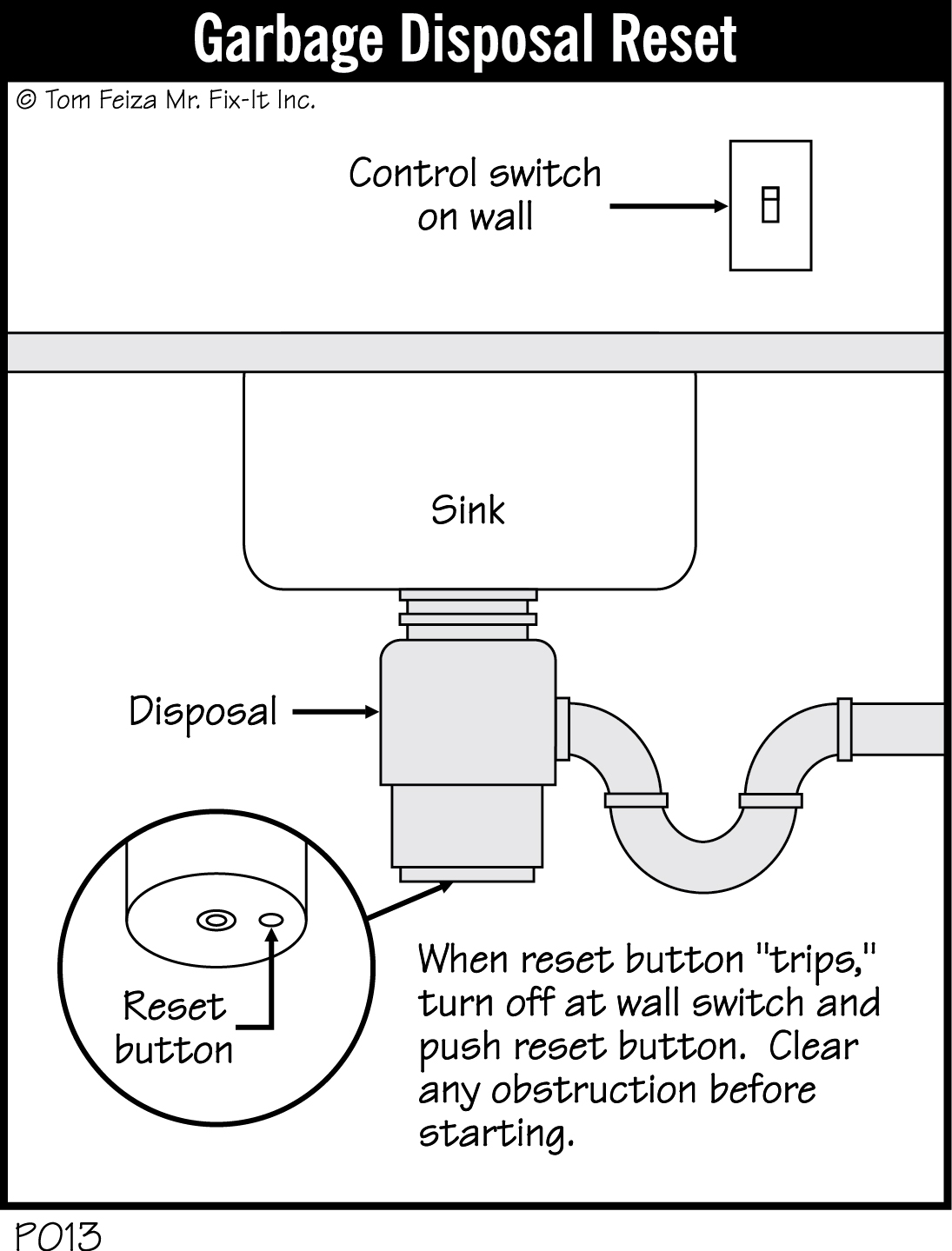 Garbage Disposal Reset

© Tom Feiza Mr. Fix-It Inc.

Control switch on wall

Sink

Disposal

Reset button

When reset button "trips," turn off at wall switch and push reset button. Clear any obstruction before starting.

P013