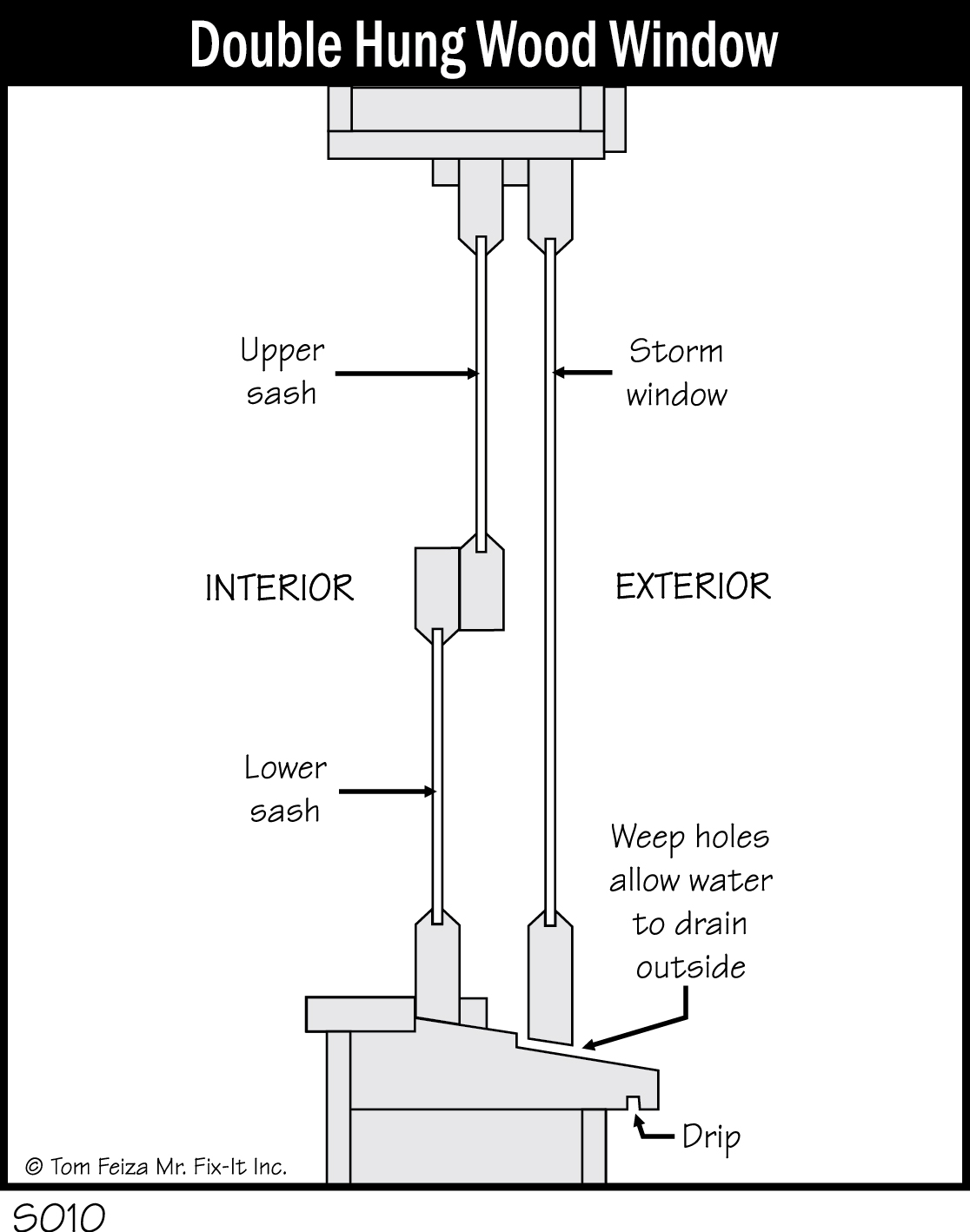 Double Hung Wood Window

Upper sash

Storm window

INTERIOR

EXTERIOR

Lower sash

Weep holes allow water to drain outside

Drip

© Tom Feiza Mr. Fix-It Inc.

S010